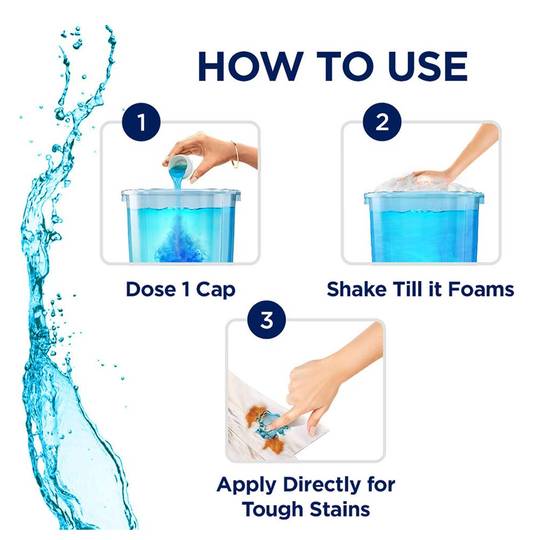 HOW TO USE

1

Dose 1 Cap

2

Shake Till it Foams

3

Apply Directly for Tough Stains