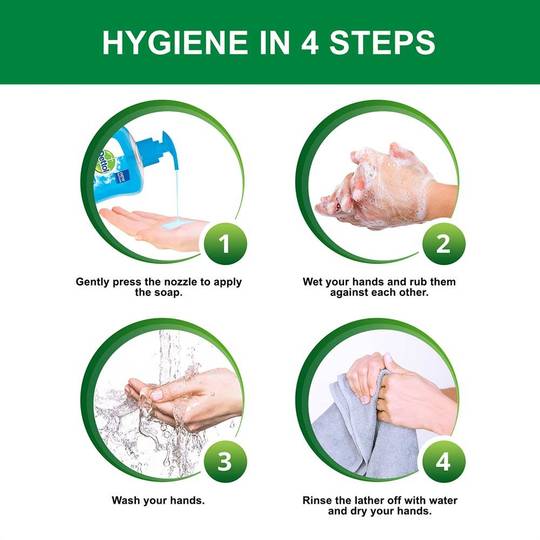 HYGIENE IN 4 STEPS

Dettol

1

Gently press the nozzle to apply the soap.

2

Wet your hands and rub them against each other.

3

Wash your hands.

4

Rinse the lather off with water and dry your hands.