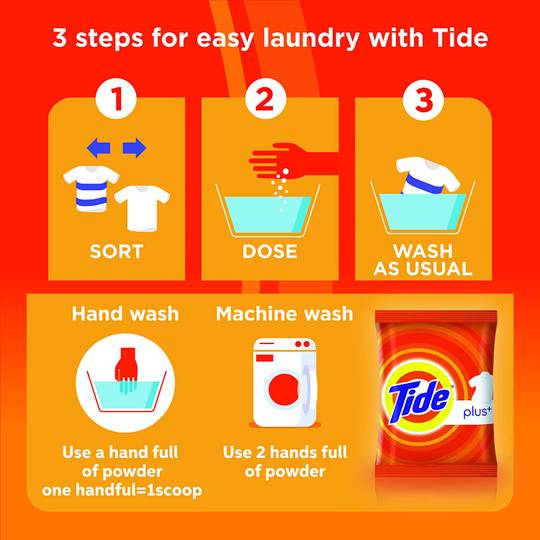 3 steps for easy laundry with Tide

1

SORT

2

DOSE

3

WASH AS USUAL

Hand wash

Use a hand full of powder one handful=1scoop

Machine wash

Use 2 hands full of powder

Tide

plus+